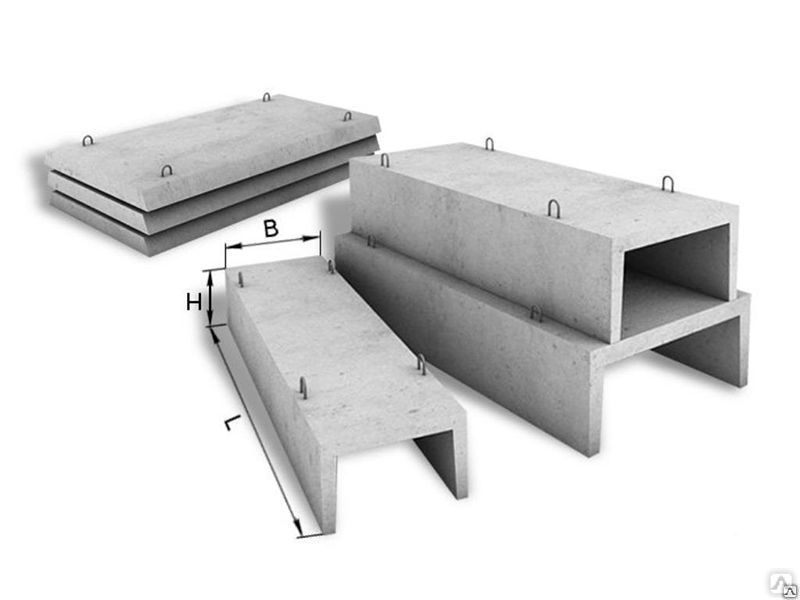 B
H
L