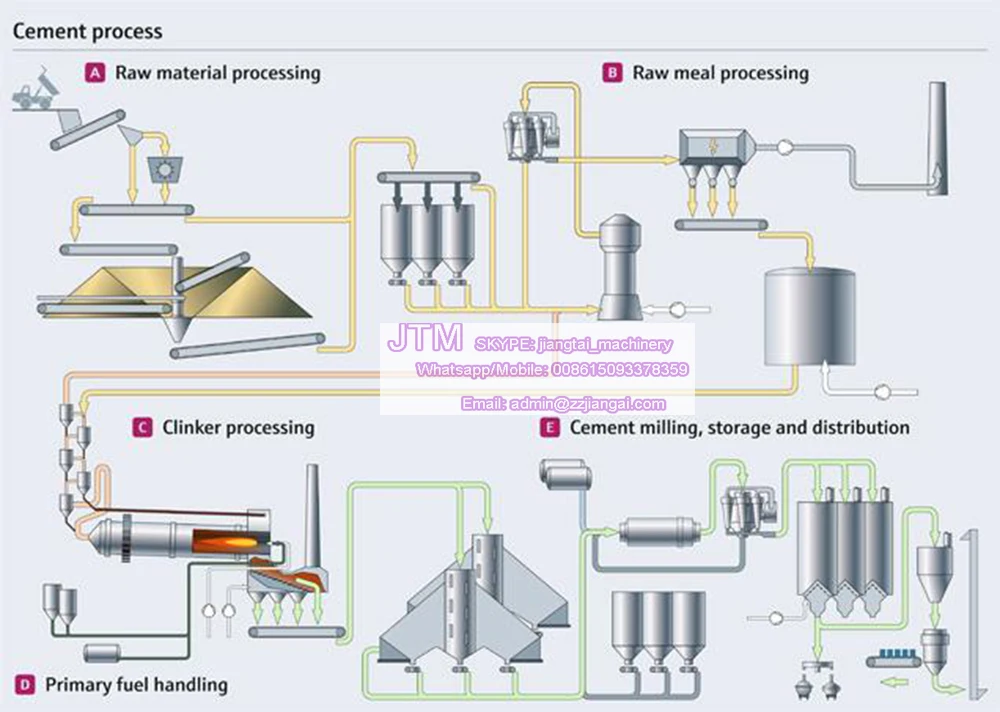 Cement process

A Raw material processing

B Raw meal processing

JTM SKYPE: jiangtai_machinery

Whatsapp/Mobile: 008615093378359

Email: admin@zzjiangai.com

C Clinker processing

E Cement milling, storage and distribution

D Primary fuel handling