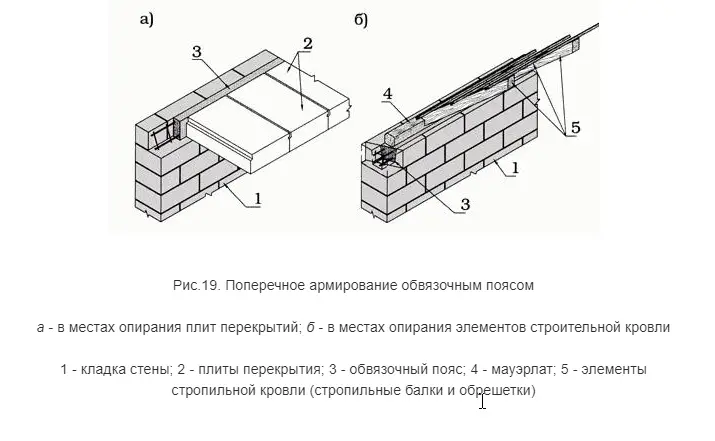 а)

3

2

1

б)

4

5

1

3

Рис.19. Поперечное армирование обвязочным поясом

а - в местах опирания плит перекрытий; б - в местах опирания элементов строительной кровли

1 - кладка стены; 2 - плиты перекрытия; 3 - обвязочный пояс; 4 - мауэрлат; 5 - элементы стропильной кровли (стропильные балки и обрешетки)