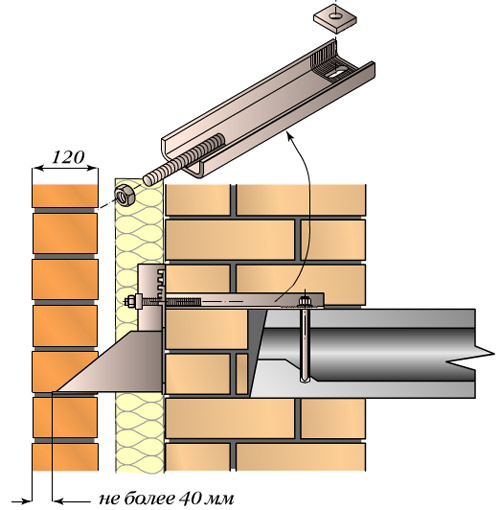 120

не более 40 мм